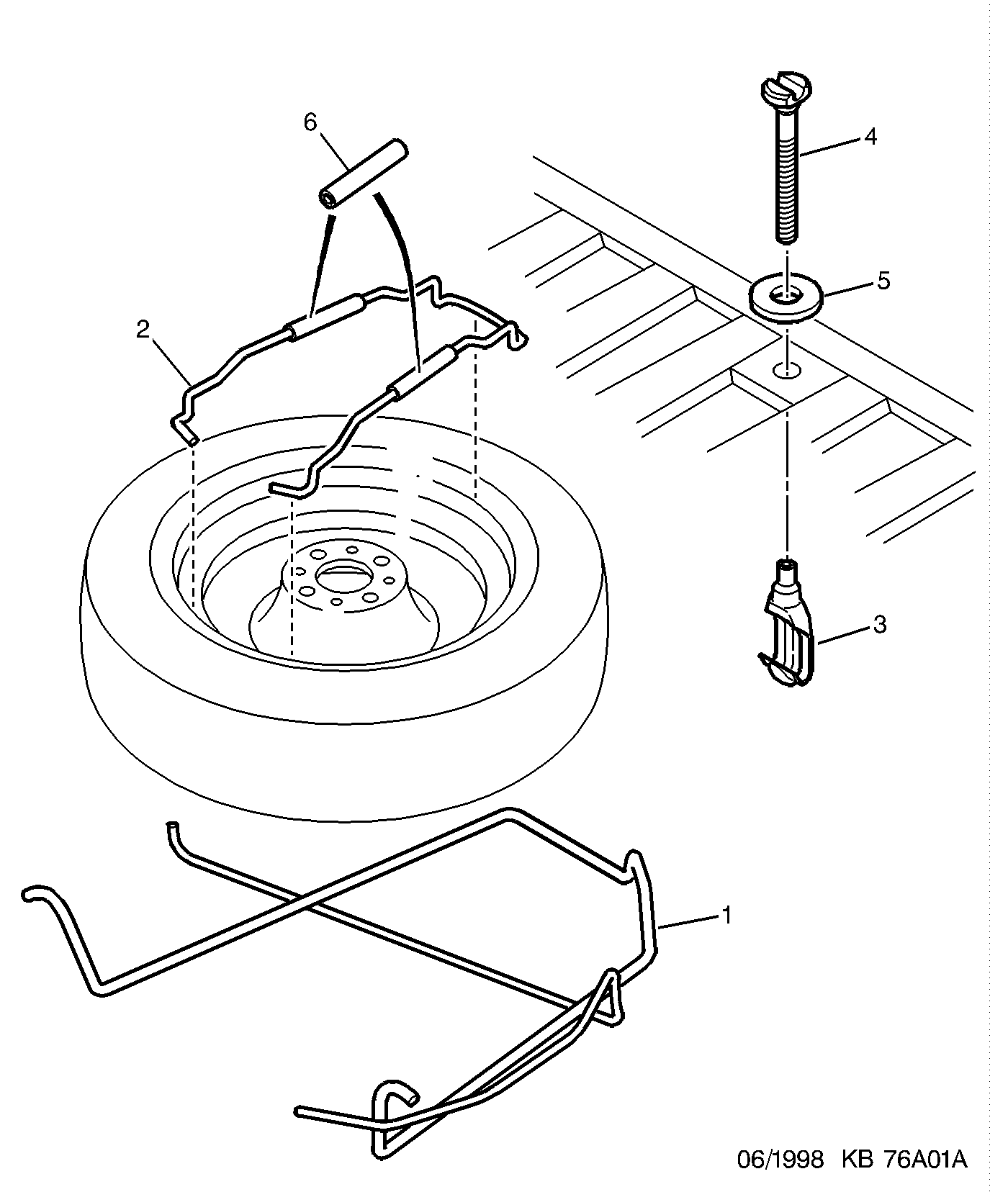 6
4
5
2
3
1
06/1998 KB 76A01A