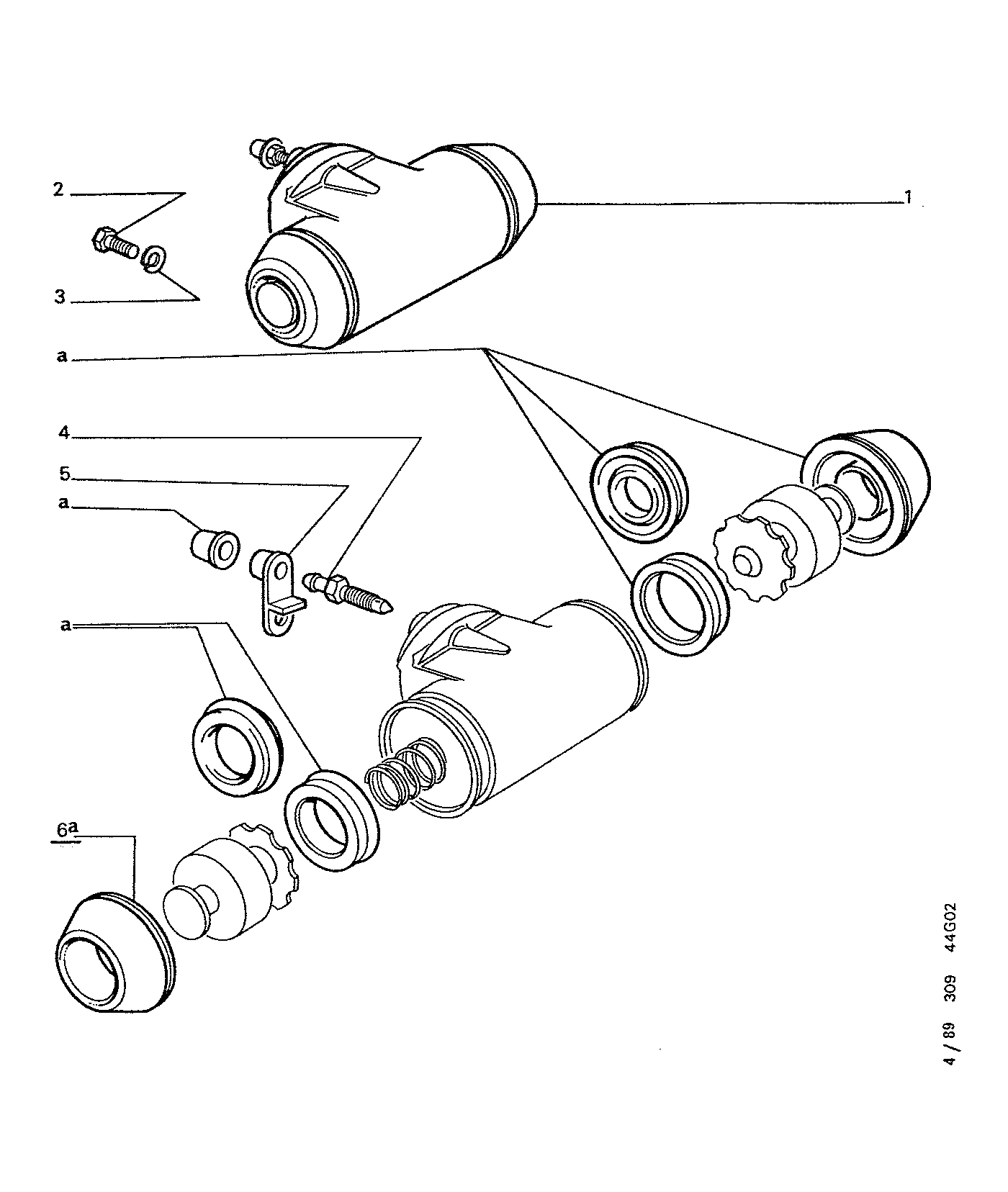 2

1

3

a

4

5

a

a

6a

4 / 89 309 44G02