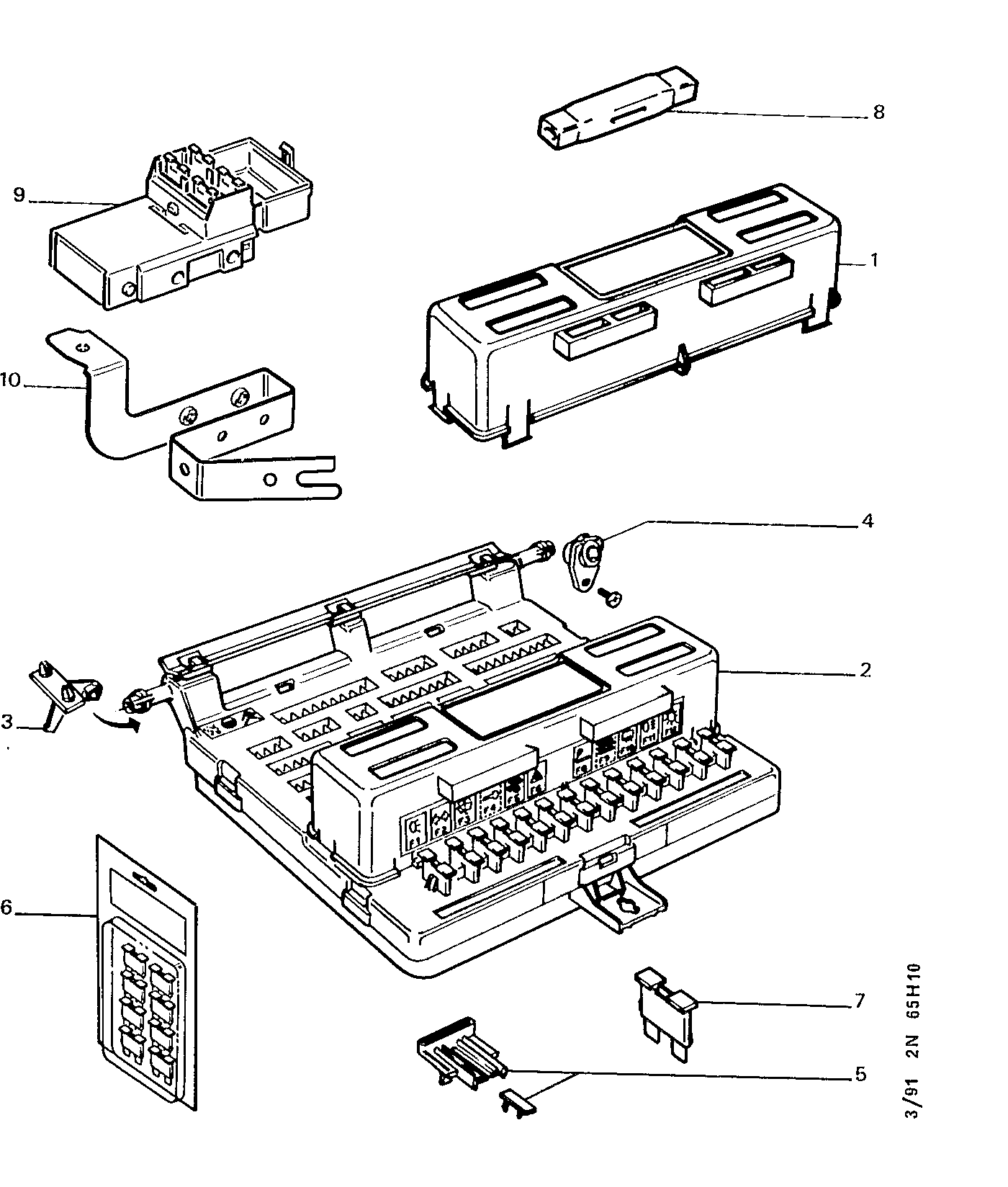 8
9
1
10
4
2
3
6
7
5
3/91 2N 65H10