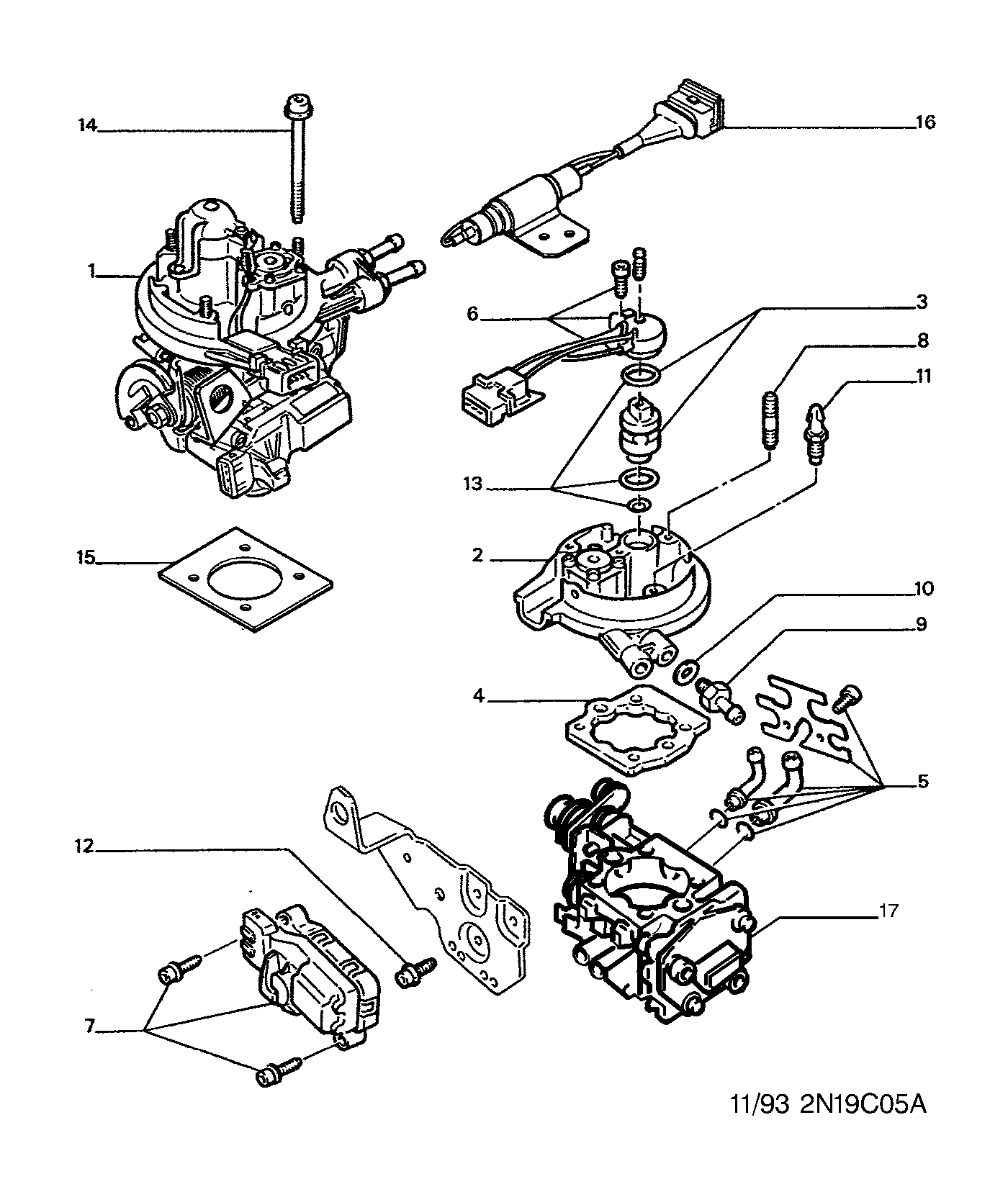 14
16
1
6
3
8
11
13
15
2
10
9
4
5
12
17
7
11/93 2N19C05A