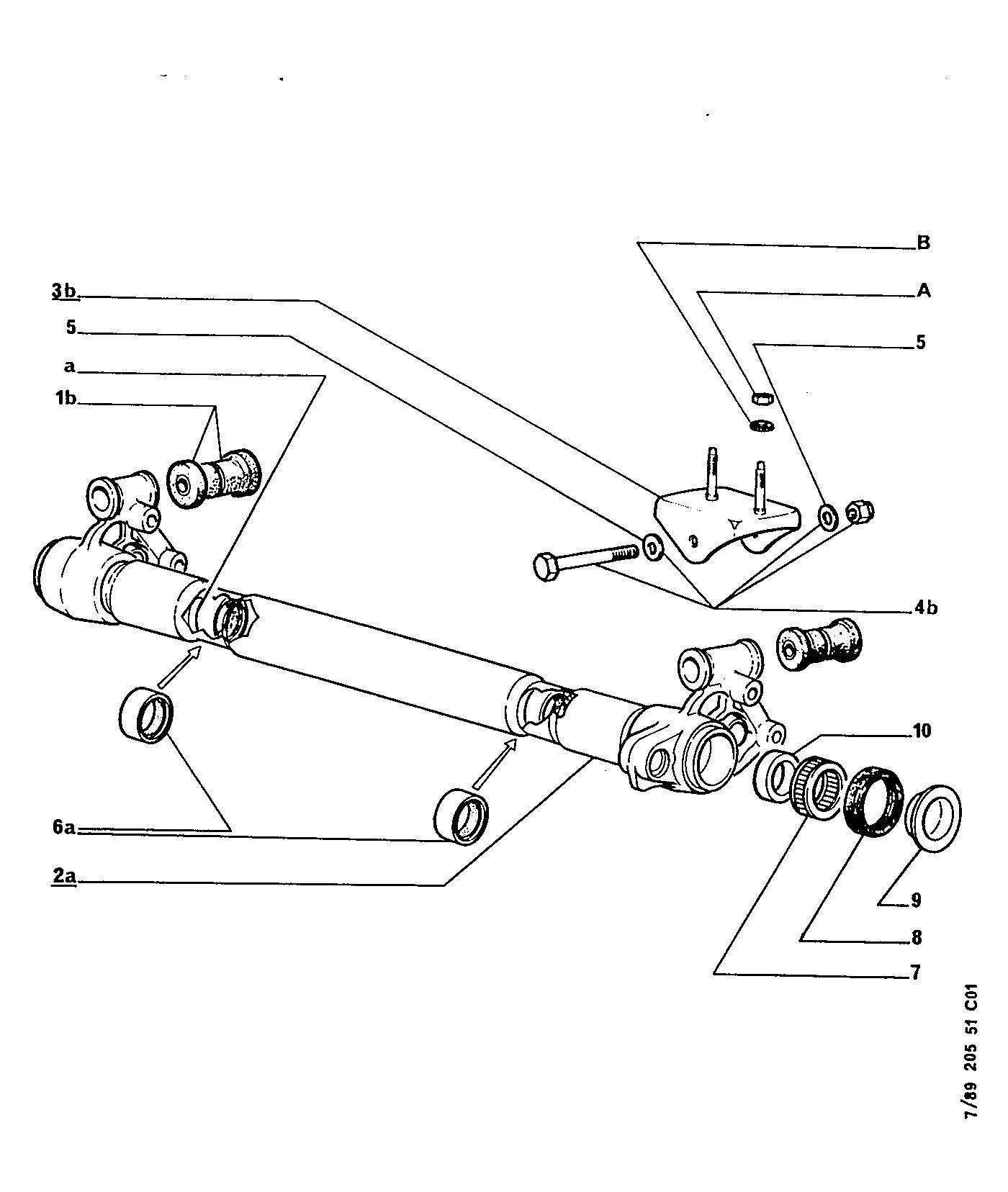 3b
5
a
1b
B
A
5
4b
10
6a
2a
9
8
7
7/89 205 51 C01